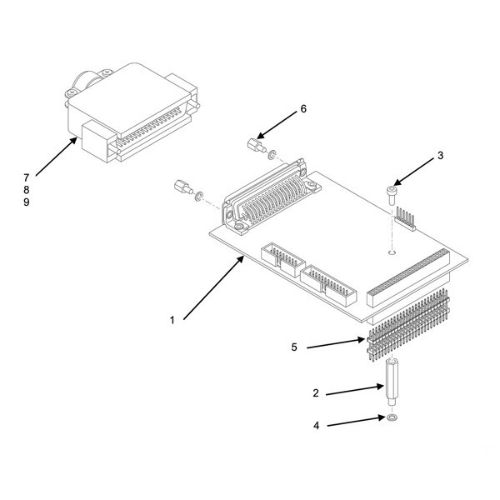 6

3

7
8
9

1

5

2

4