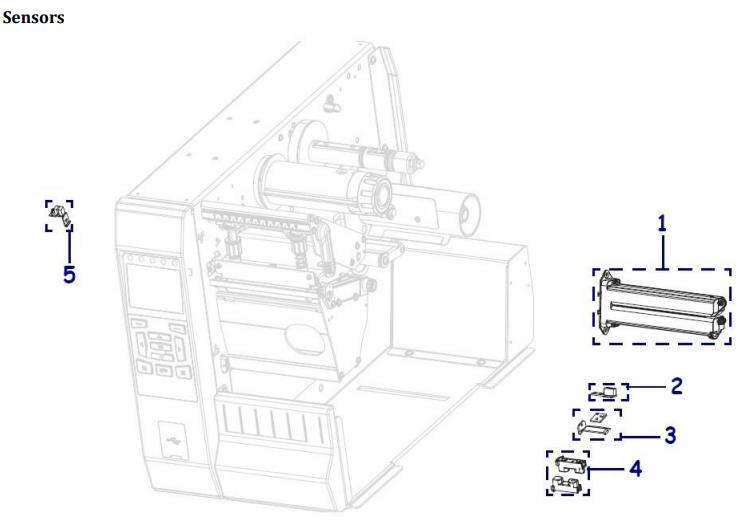 Sensors

5

1

2

3

4