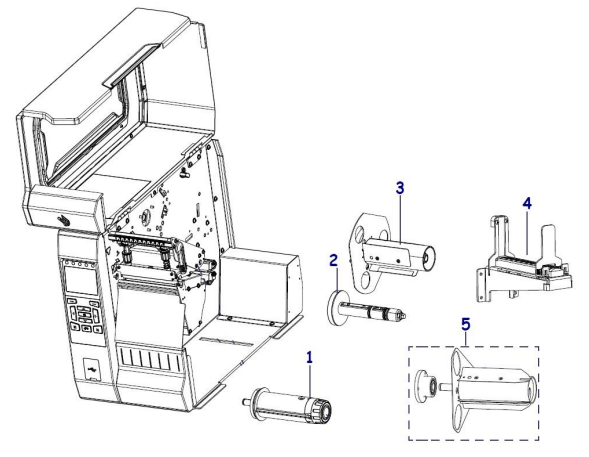 3
4
2
5
1