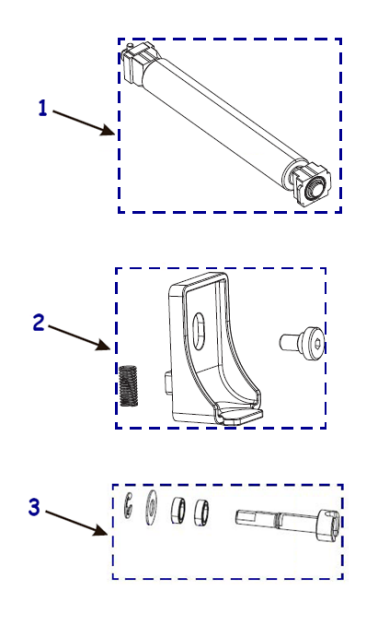 1

2

3