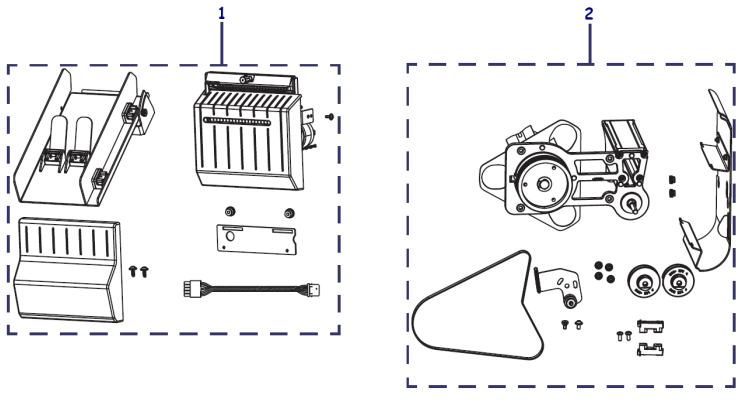 1

2