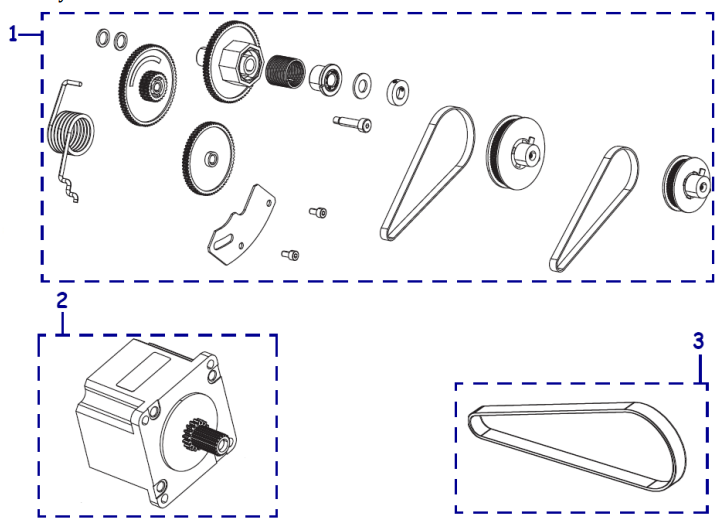 1
2
3