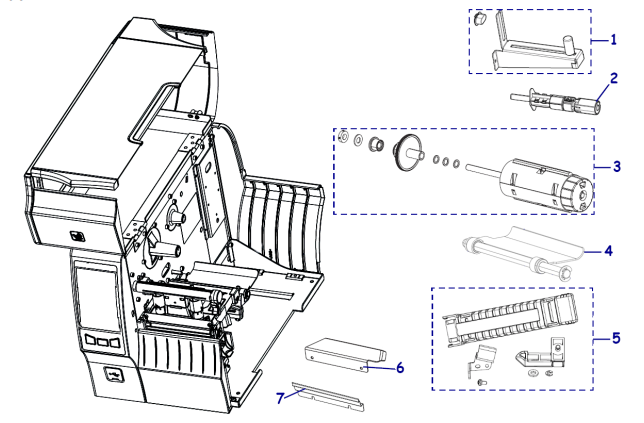 1
2
3
4
5
6
7