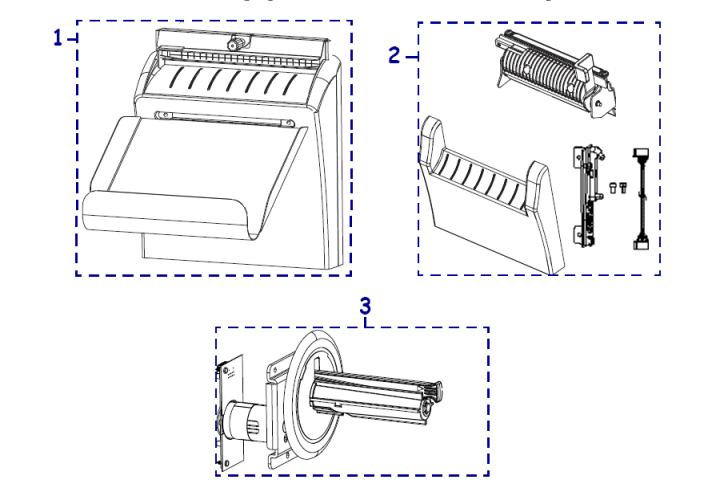 1
2
3