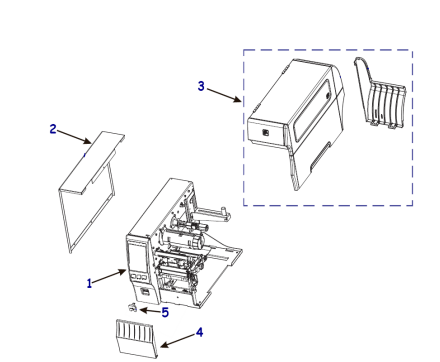 3
2
1
5
4