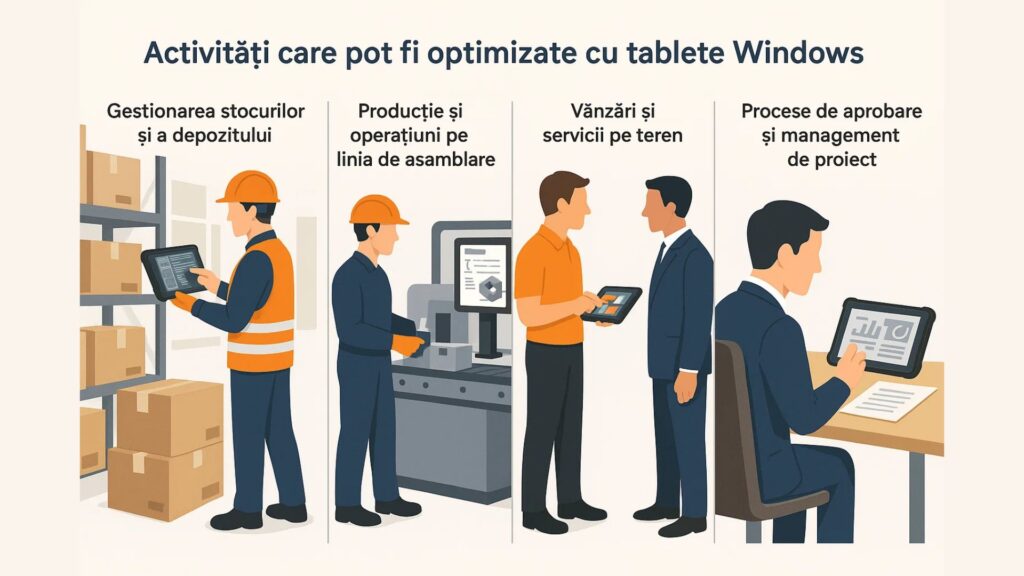 Activități care pot fi optimizate cu tablete Windows

Gestionarea stocurilor și a depozitului

Producție și operațiuni pe linia de asamblare

Vânzări și servicii pe teren

Procese de aprobare și management de proiect